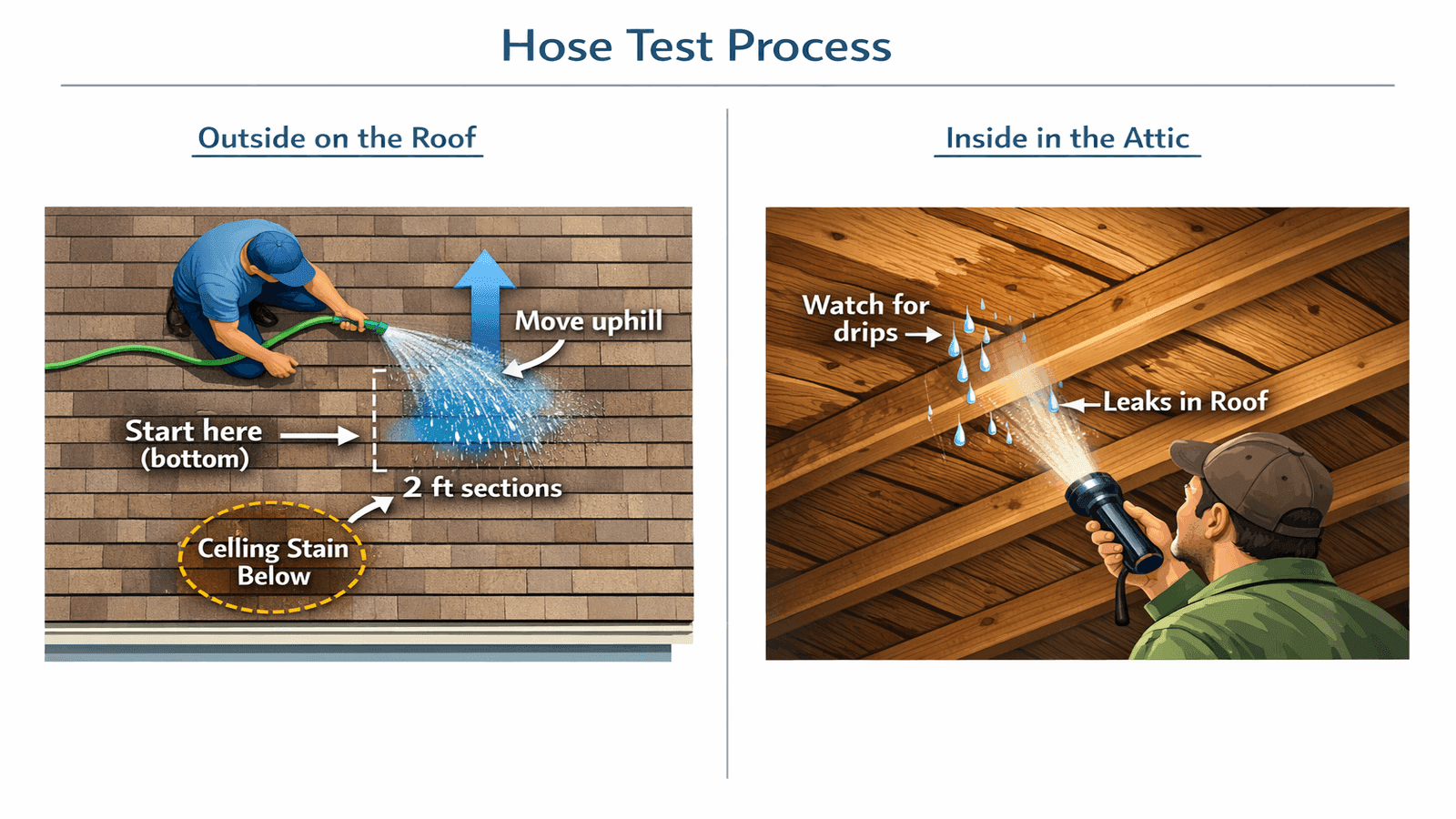 Hose Test Process

Outside on the Roof

Move uphill

Start here (bottom)

2 ft sections

Celling Stain Below

Inside in the Attic

Watch for drips

Leaks in Roof