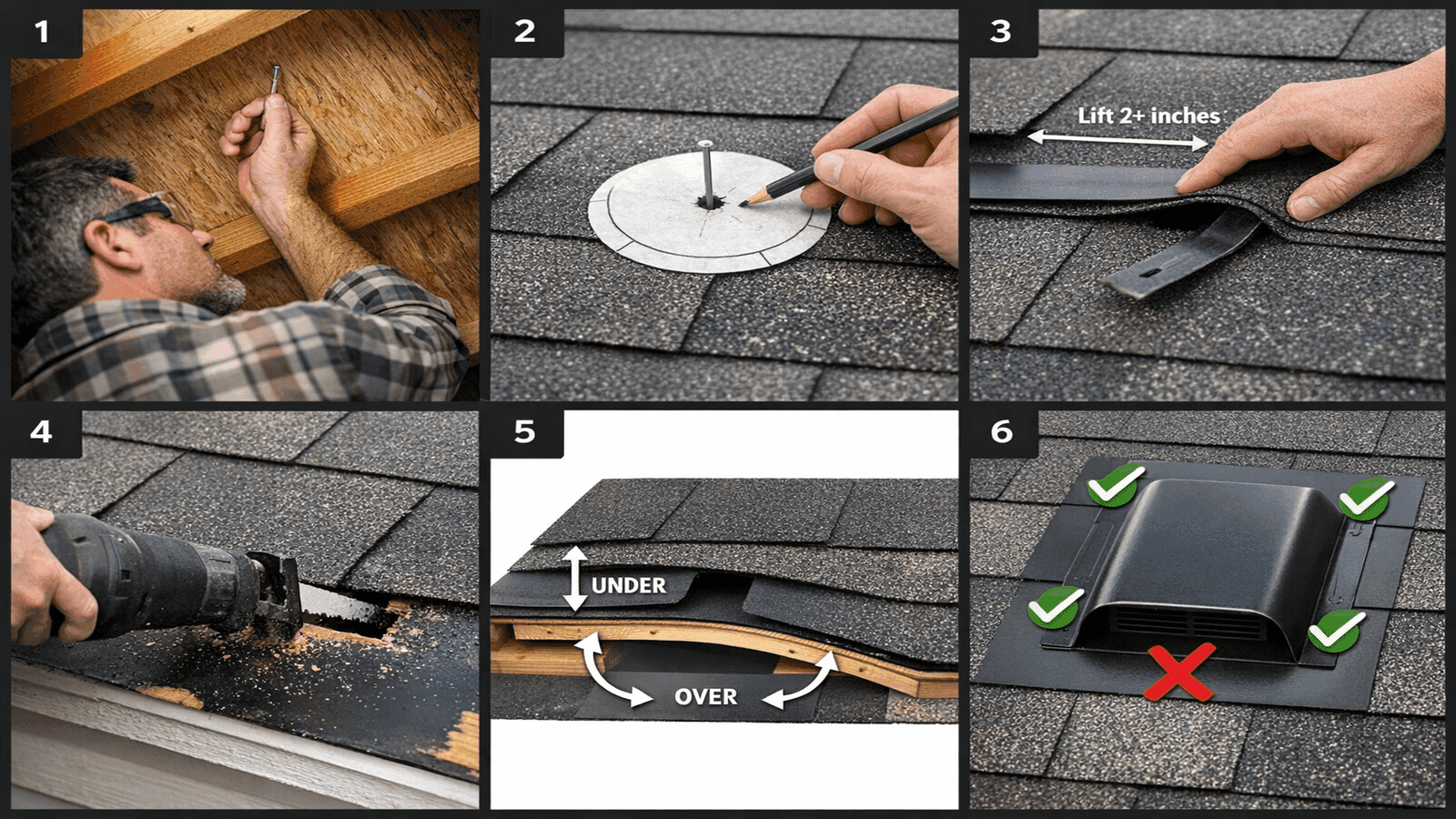 1

2

3

Lift 2+ inches

4

5

UNDER

OVER

6