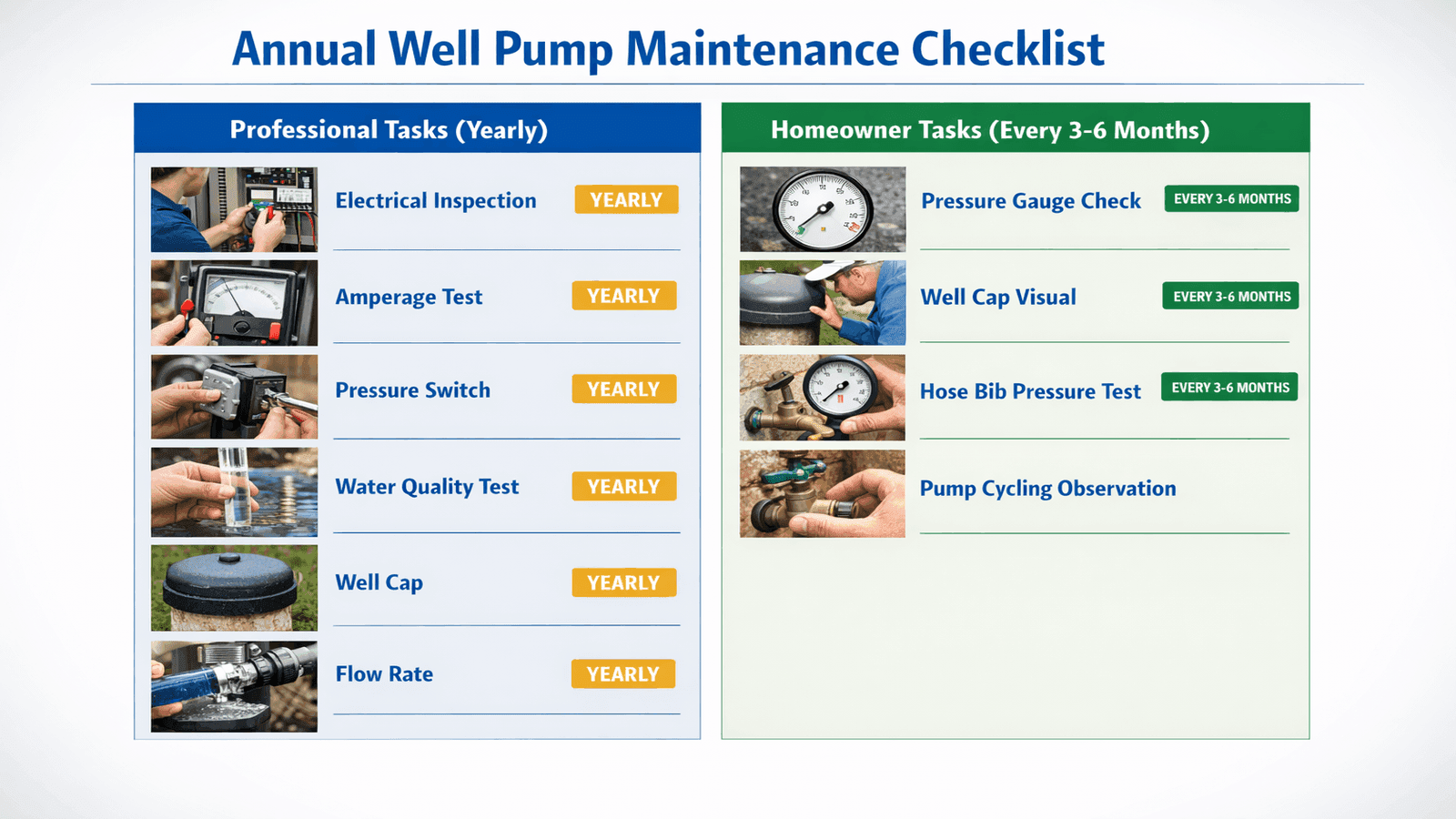 Annual Well Pump Maintenance Checklist

Professional Tasks (Yearly)

Electrical Inspection YEARLY

Amperage Test YEARLY

Pressure Switch YEARLY

Water Quality Test YEARLY

Well Cap YEARLY

Flow Rate YEARLY

Homeowner Tasks (Every 3-6 Months)

Pressure Gauge Check EVERY 3-6 MONTHS

Well Cap Visual EVERY 3-6 MONTHS

Hose Bib Pressure Test EVERY 3-6 MONTHS

Pump Cycling Observation