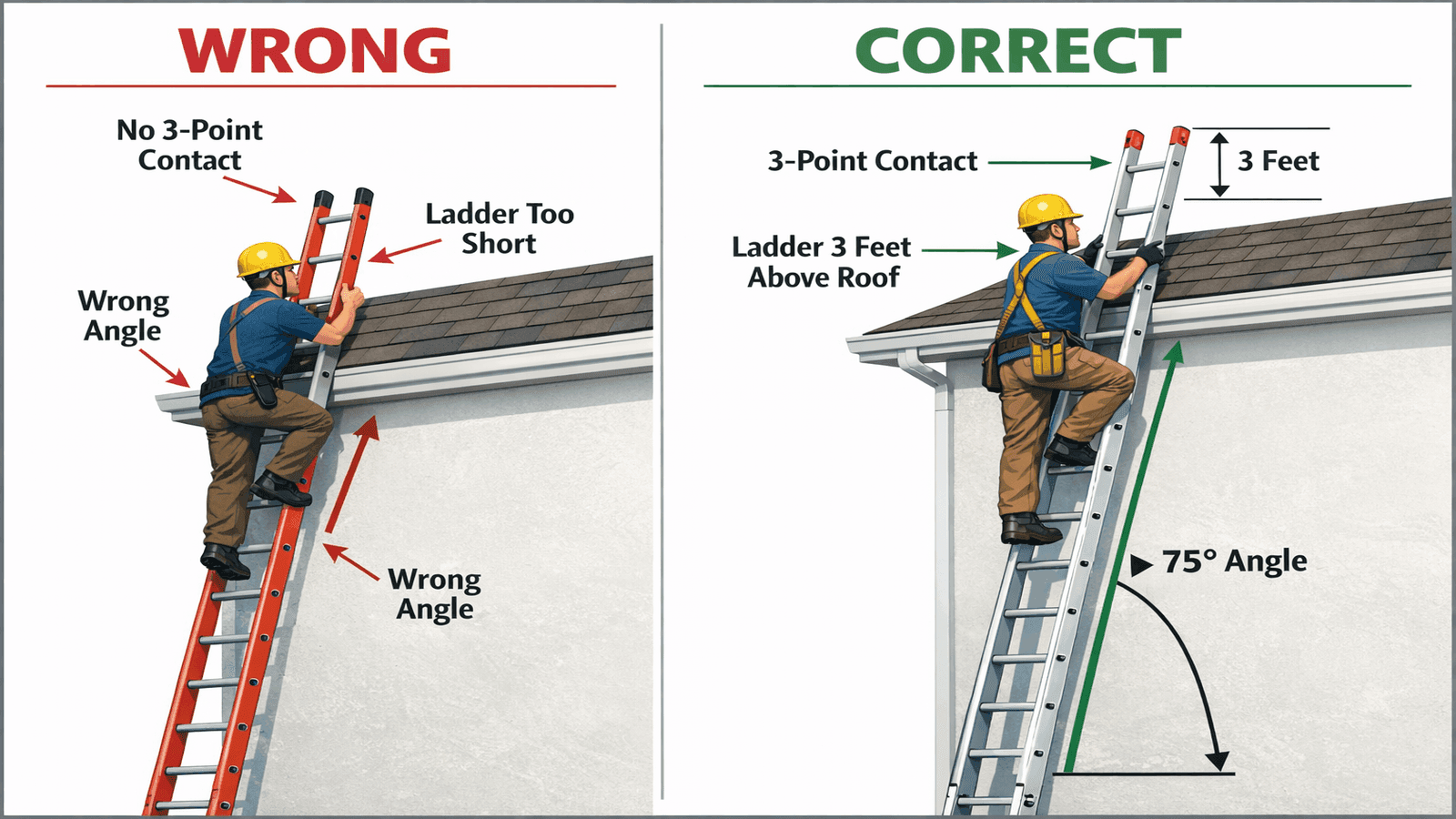 WRONG

No 3-Point Contact

Ladder Too Short

Wrong Angle

Wrong Angle

CORRECT

3-Point Contact

3 Feet

Ladder 3 Feet Above Roof

75° Angle