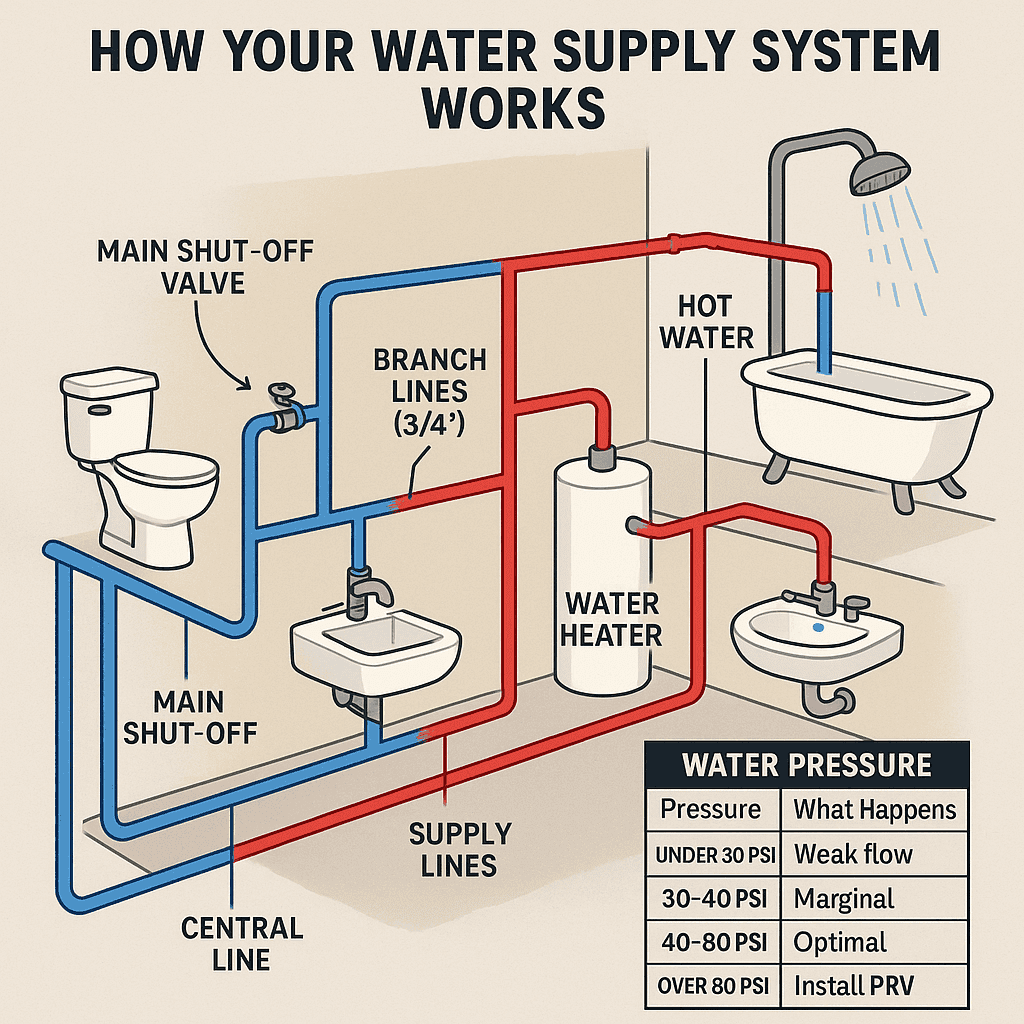 HOW YOUR WATER SUPPLY SYSTEM WORKS

MAIN SHUT-OFF VALVE

BRANCH LINES (3/4')

HOT WATER

WATER HEATER

MAIN SHUT-OFF

SUPPLY LINES

CENTRAL LINE

WATER PRESSURE

| Pressure | What Happens |
|---|---|
| UNDER 30 PSI | Weak flow |
| 30–40 PSI | Marginal |
| 40–80 PSI | Optimal |
| OVER 80 PSI | Install PRV |